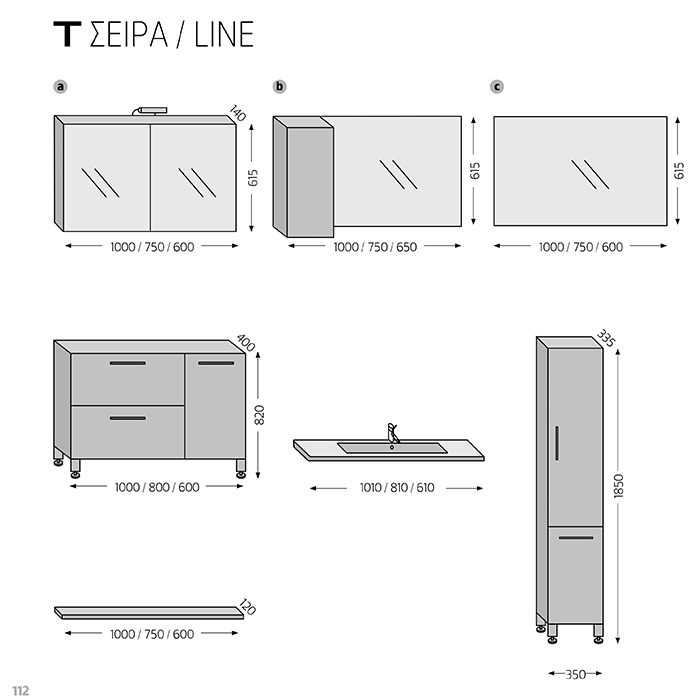 T ΣΕΙΡΑ / LINE

a

140

615

1000 / 750 / 600

b

615

1000 / 750 / 650

c

615

1000 / 750 / 600

400

820

1000 / 800 / 600

1010 / 810 / 610

335

1850

350

120

1000 / 750 / 600

112