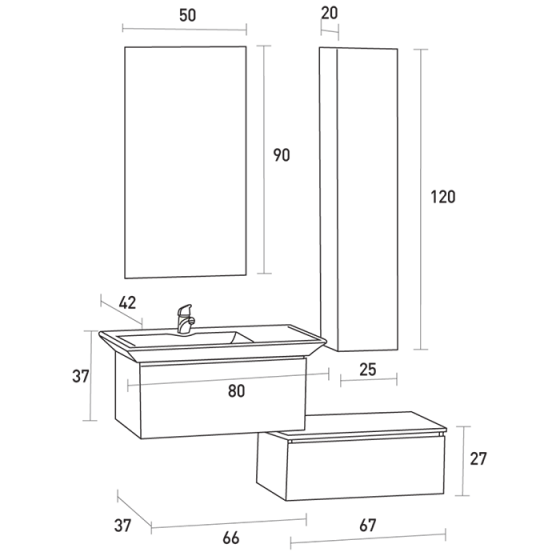 50

20

90

120

42

37

80

25

27

37

66

67