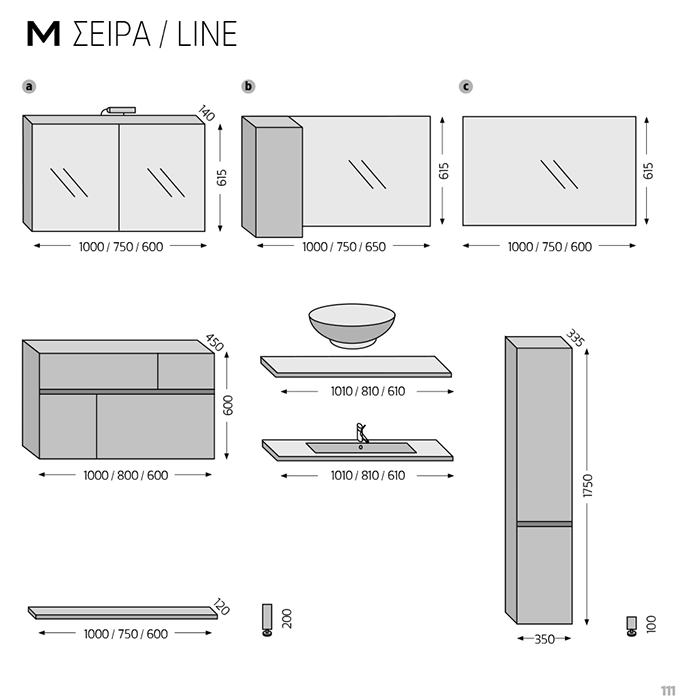 M ΣΕΙΡΑ / LINE

a

140

615

1000 / 750 / 600

b

615

1000 / 750 / 650

c

615

1000 / 750 / 600

450

600

1000 / 800 / 600

1010 / 810 / 610

1010 / 810 / 610

335

1750

350

120

1000 / 750 / 600

200

100

111