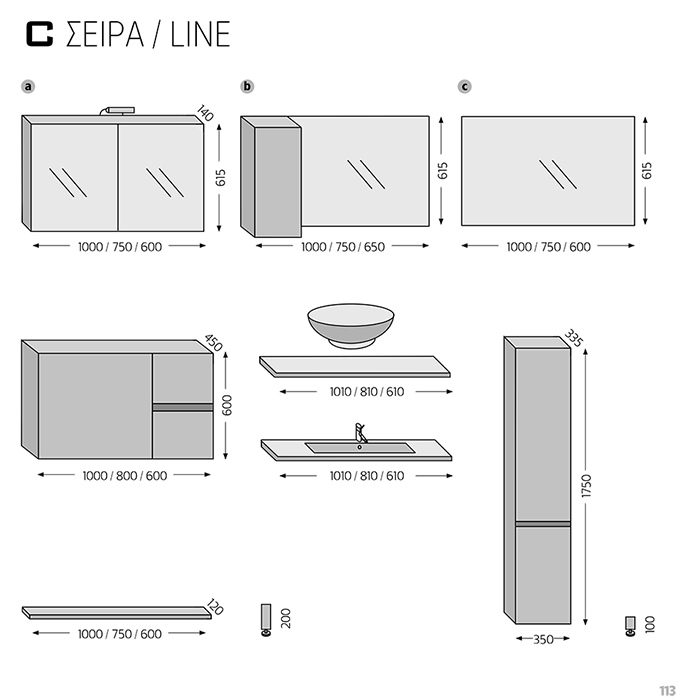 C ΣΕΙΡΑ / LINE

a

140

615

1000 / 750 / 600

b

615

1000 / 750 / 650

c

615

1000 / 750 / 600

450

600

1000 / 800 / 600

1010 / 810 / 610

1010 / 810 / 610

335

1750

350

120

1000 / 750 / 600

200

100

113