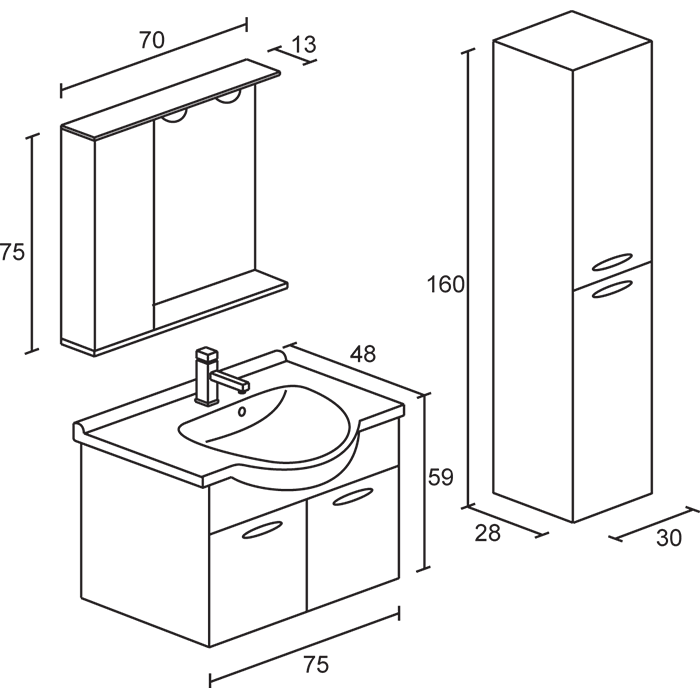 70
13
75
48
59
75
160
28
30