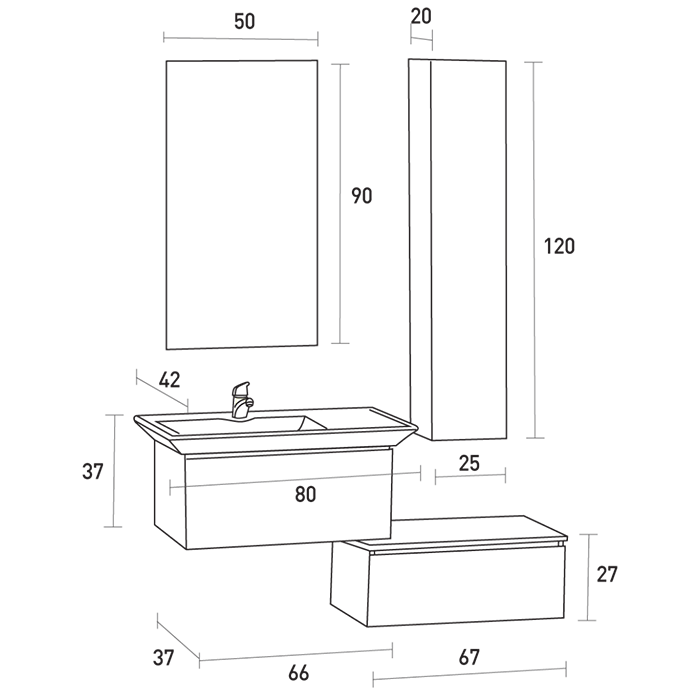 50

20

90

120

42

37

80

25

27

37

66

67