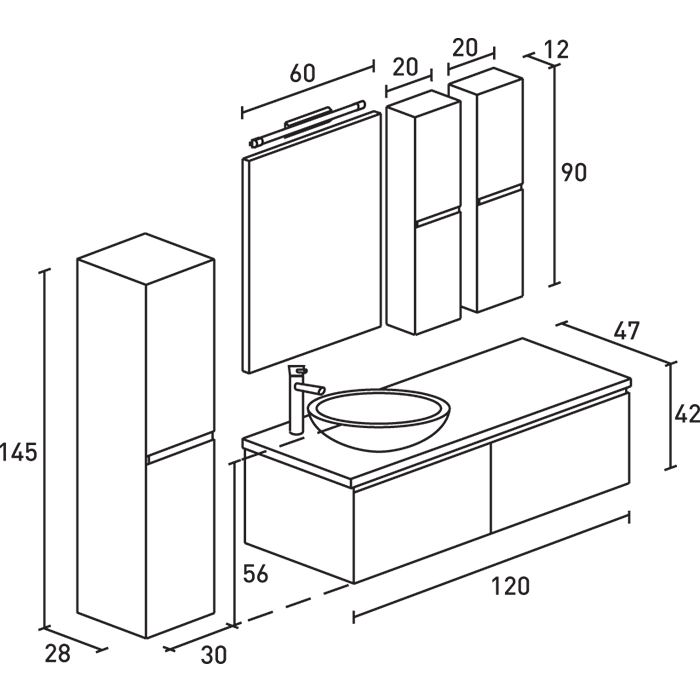 60
20
20
12
90
47
42
145
56
120
28
30