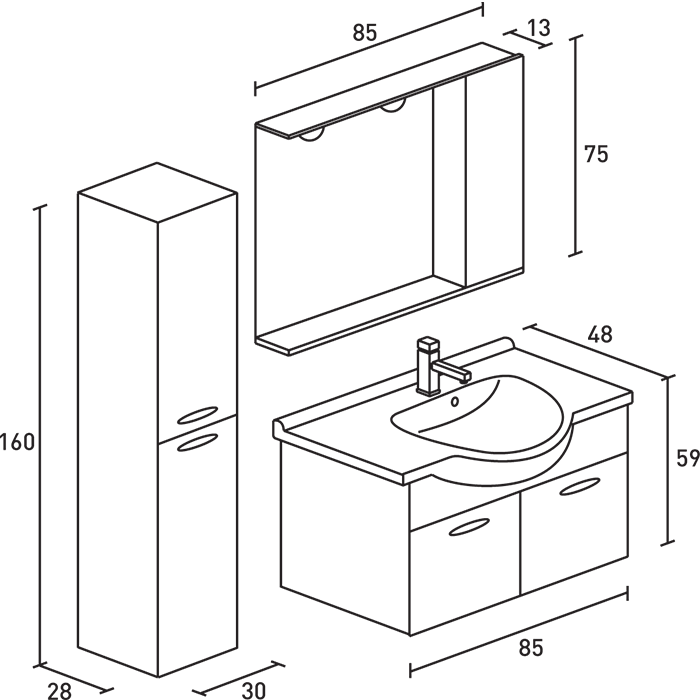 85
13
75
48
160
59
85
28
30