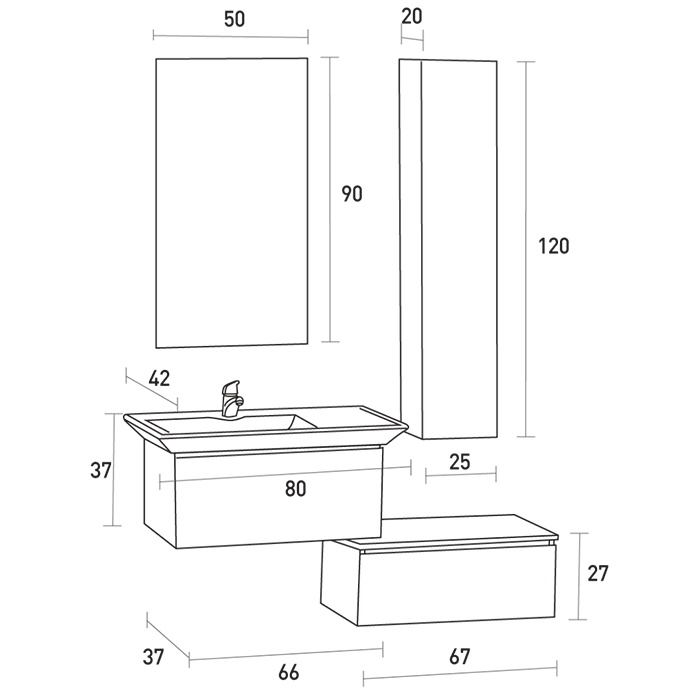 50
20
90
120
42
37
80
25
27
37
66
67